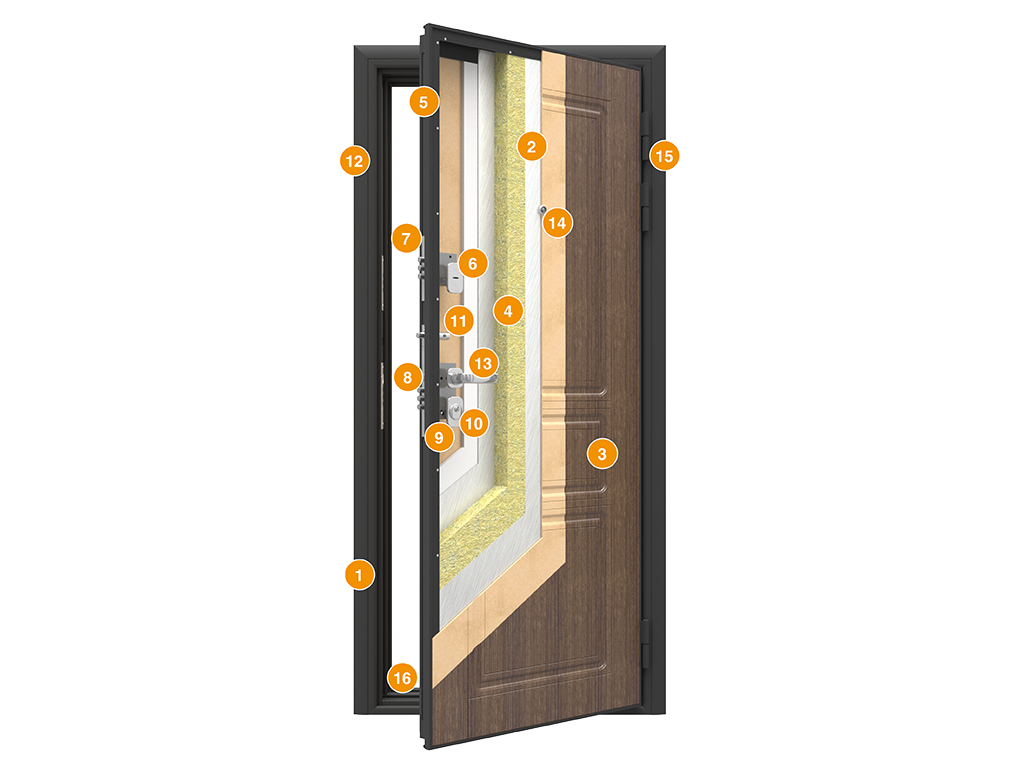 5
12
2
15
14
7
6
4
11
13
8
10
9
3
1
16